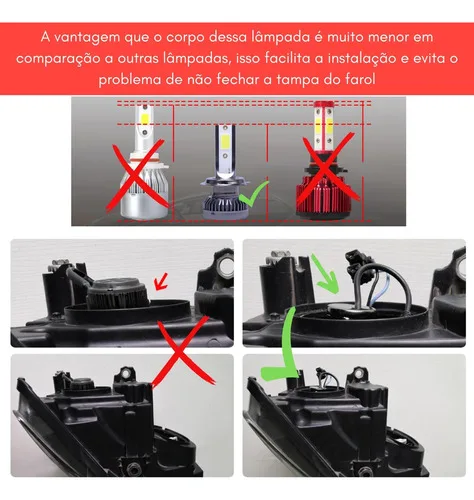 A vantagem que o corpo dessa lâmpada é muito menor em comparação a outras lâmpadas, isso facilita a instalação e evita o problema de não fechar a tampa do farol