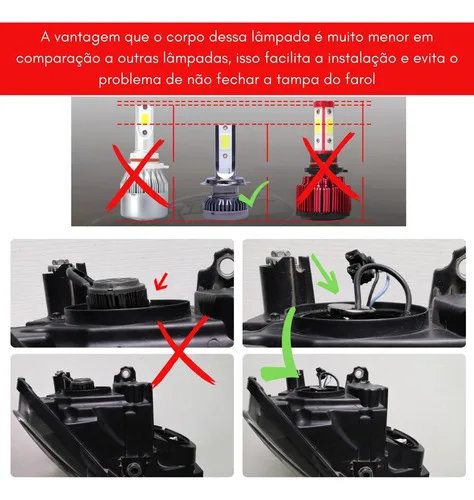 A vantagem que o corpo dessa lâmpada é muito menor em comparação a outras lâmpadas, isso facilita a instalação e evita o problema de não fechar a tampa do farol